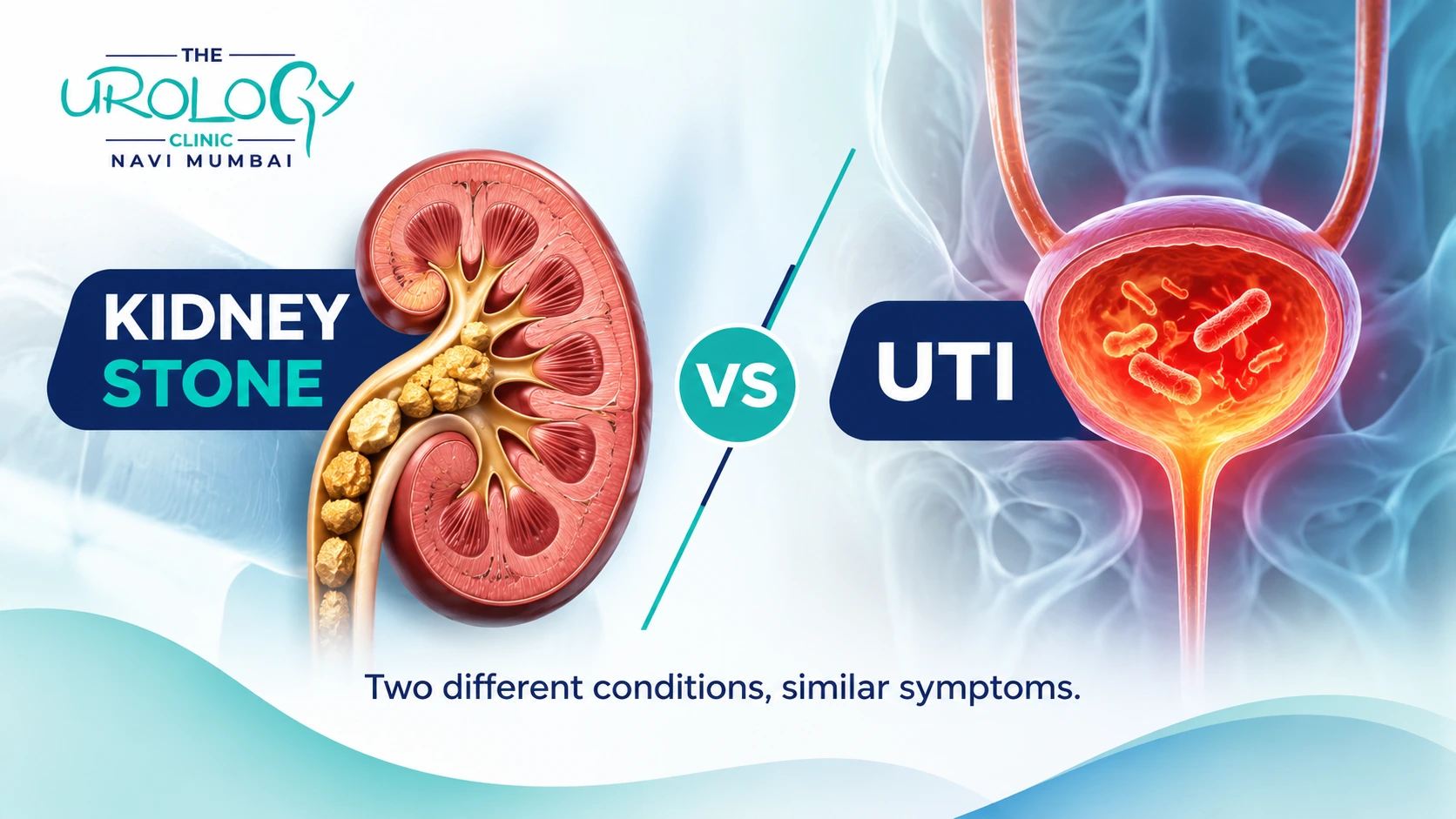 THE
UROLOGY
CLINIC
NAVI MUMBAI

KIDNEY
STONE

VS

UTI

Two different conditions, similar symptoms.